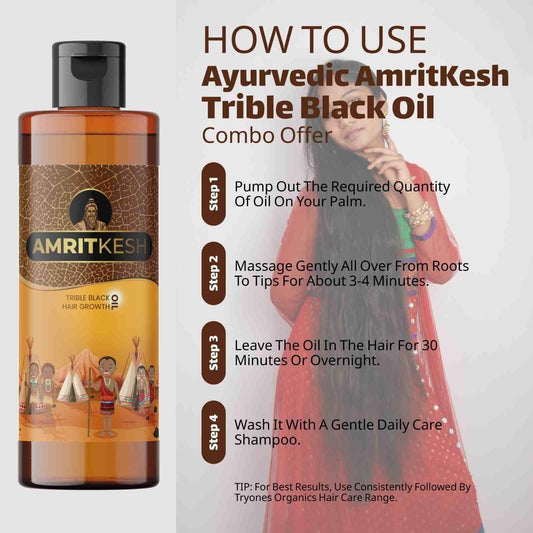 AMRITKESH

TRIBLE BLACK HAIR GROWTH OIL

HOW TO USE
Ayurvedic AmritKesh Trible Black Oil
Combo Offer

Step 1
Pump Out The Required Quantity Of Oil On Your Palm.

Step 2
Massage Gently All Over From Roots To Tips For About 3-4 Minutes.

Step 3
Leave The Oil In The Hair For 30 Minutes Or Overnight.

Step 4
Wash It With A Gentle Daily Care Shampoo.

TIP: For Best Results, Use Consistently Followed By Tryones Organics Hair Care Range.